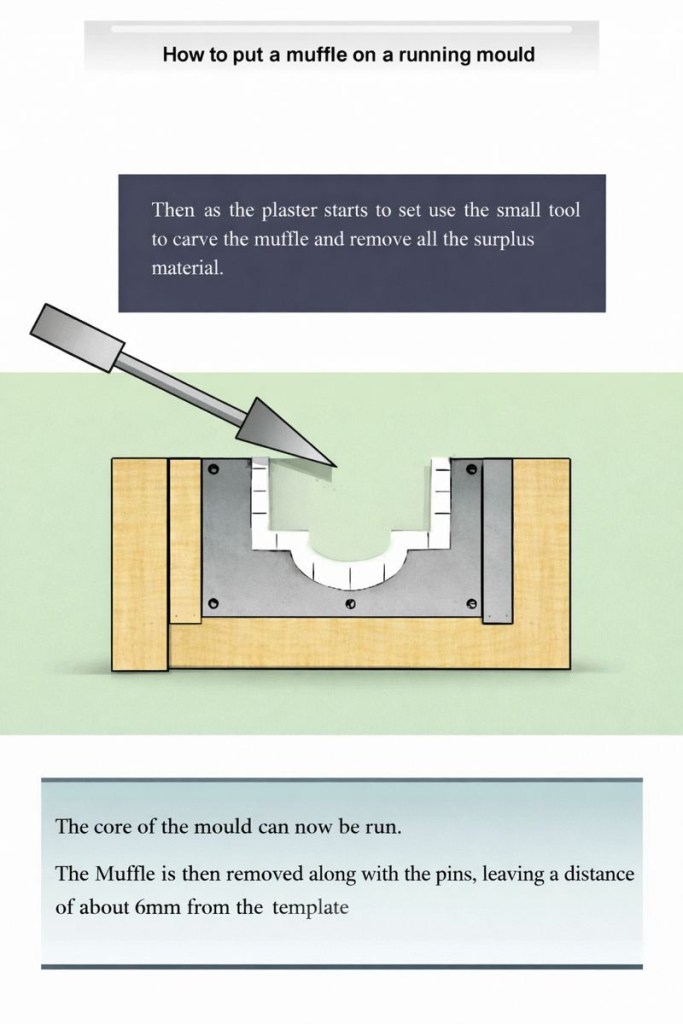 How to put a muffle on a running mould

Then as the plaster starts to set use the small tool to carve the muffle and remove all the surplus material.

The core of the mould can now be run.

The Muffle is then removed along with the pins, leaving a distance of about 6mm from the template