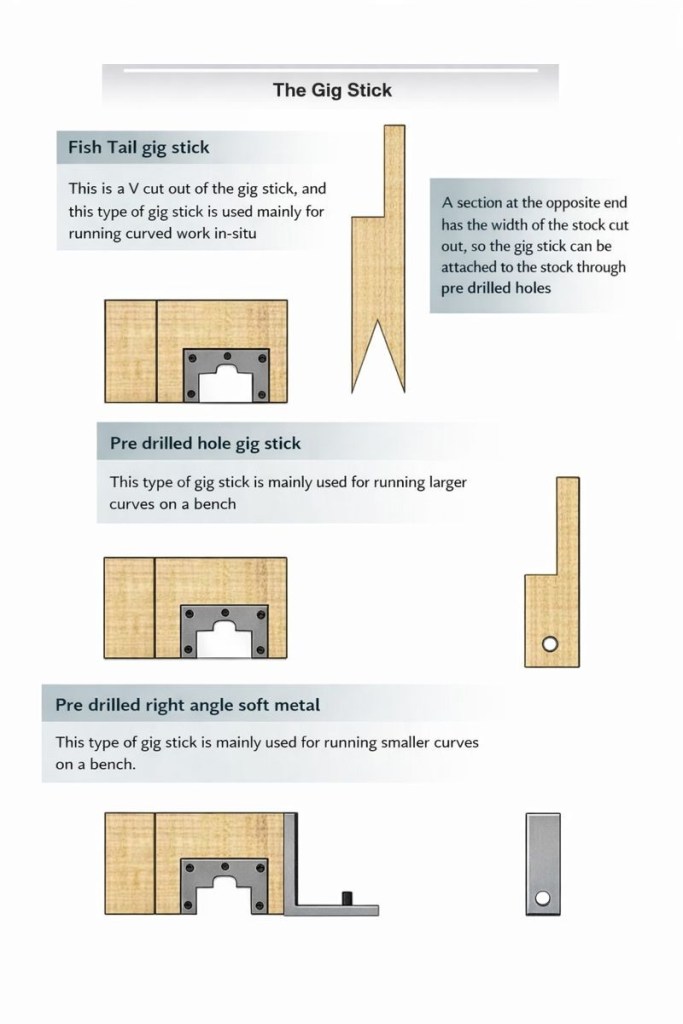 The Gig Stick

Fish Tail gig stick

This is a V cut out of the gig stick, and this type of gig stick is used mainly for running curved work in-situ

A section at the opposite end has the width of the stock cut out, so the gig stick can be attached to the stock through pre drilled holes

Pre drilled hole gig stick

This type of gig stick is mainly used for running larger curves on a bench

Pre drilled right angle soft metal

This type of gig stick is mainly used for running smaller curves on a bench.