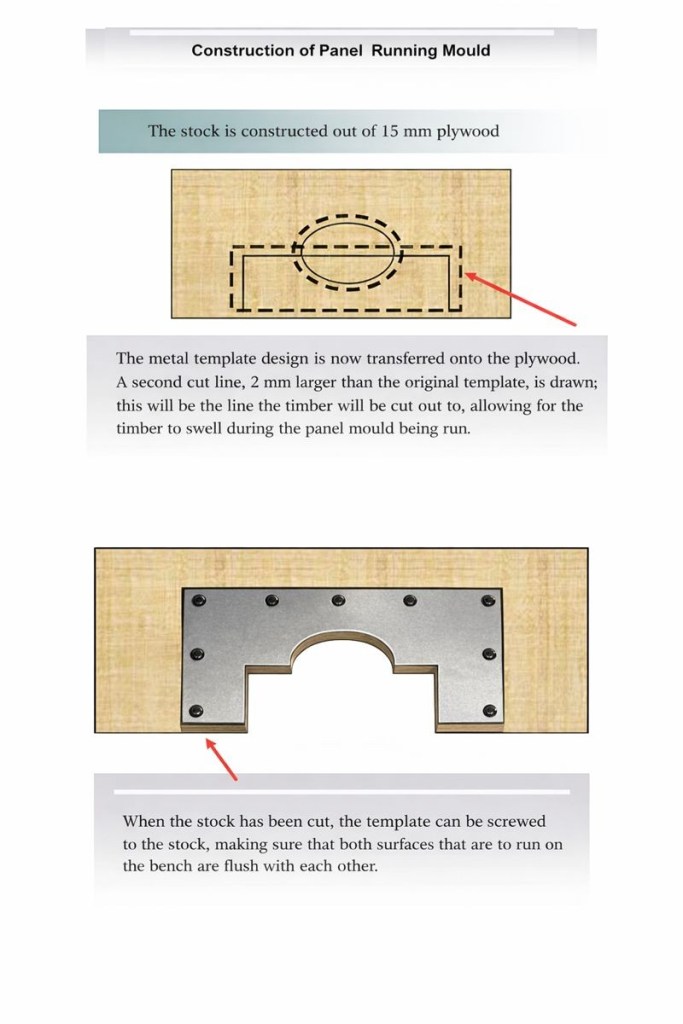 Construction of Panel Running Mould

The stock is constructed out of 15 mm plywood

The metal template design is now transferred onto the plywood. A second cut line, 2 mm larger than the original template, is drawn; this will be the line the timber will be cut out to, allowing for the timber to swell during the panel mould being run.

When the stock has been cut, the template can be screwed to the stock, making sure that both surfaces that are to run on the bench are flush with each other.