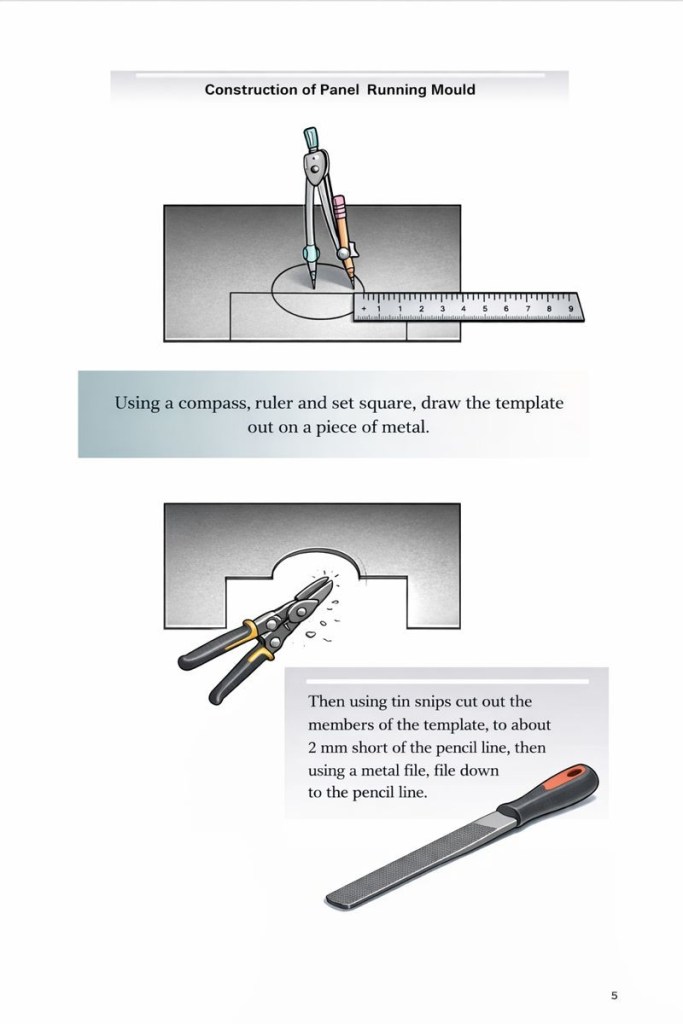 Construction of Panel Running Mould

+ 1 1 2 3 4 5 6 7 8 9

Using a compass, ruler and set square, draw the template out on a piece of metal.

Then using tin snips cut out the members of the template, to about 2 mm short of the pencil line, then using a metal file, file down to the pencil line.

5