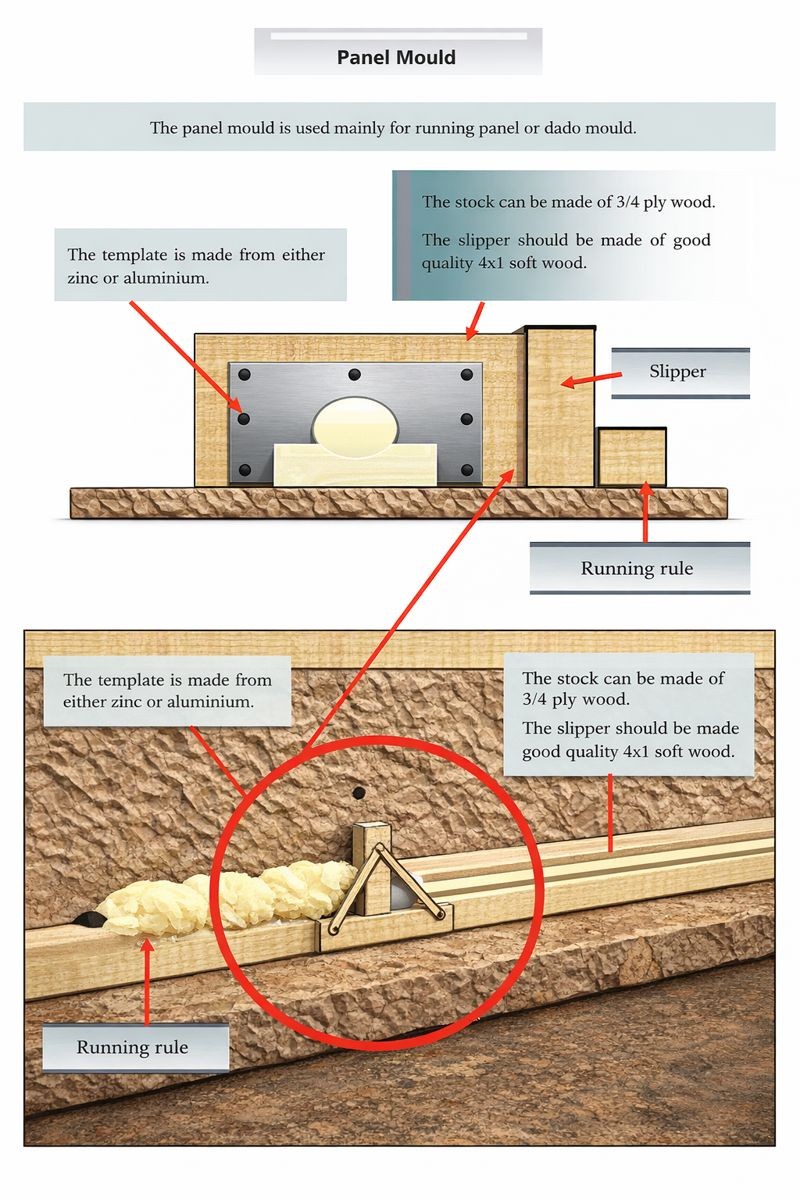 Panel Mould

The panel mould is used mainly for running panel or dado mould.

The template is made from either zinc or aluminium.

The stock can be made of 3/4 ply wood.

The slipper should be made of good quality 4x1 soft wood.

Slipper

Running rule

The template is made from either zinc or aluminium.

The stock can be made of 3/4 ply wood.

The slipper should be made good quality 4x1 soft wood.

Running rule