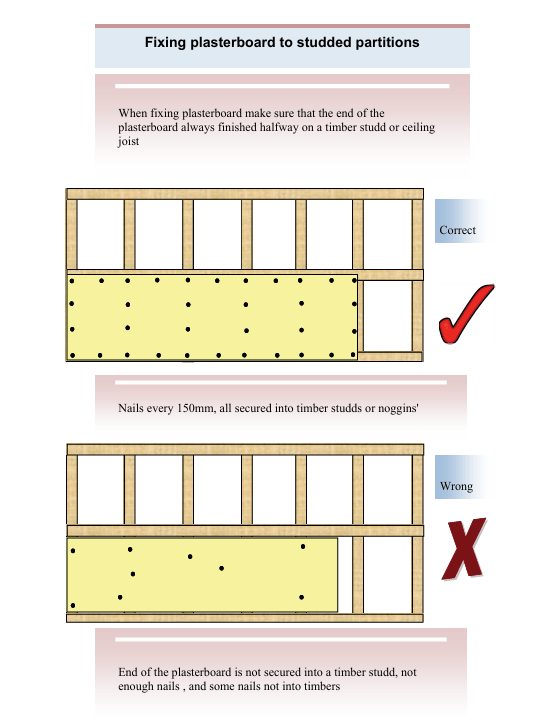 Fixing plasterboard to studded partitions

When fixing plasterboard make sure that the end of the plasterboard always finished halfway on a timber studd or ceiling joist

Correct

Nails every 150mm, all secured into timber studds or noggins'

Wrong

End of the plasterboard is not secured into a timber studd, not enough nails , and some nails not into timbers