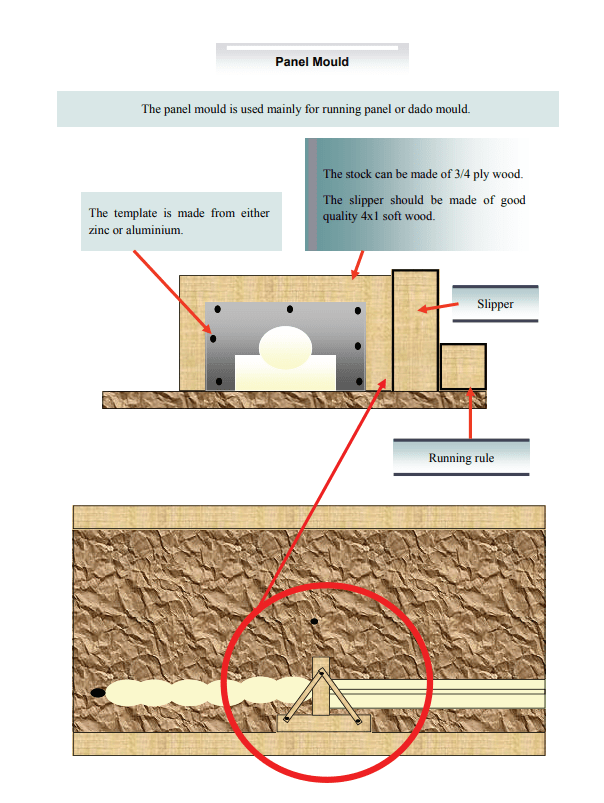 Panel Mould

The panel mould is used mainly for running panel or dado mould.

The template is made from either zinc or aluminium.

The stock can be made of 3/4 ply wood.

The slipper should be made of good quality 4x1 soft wood.

Slipper

Running rule